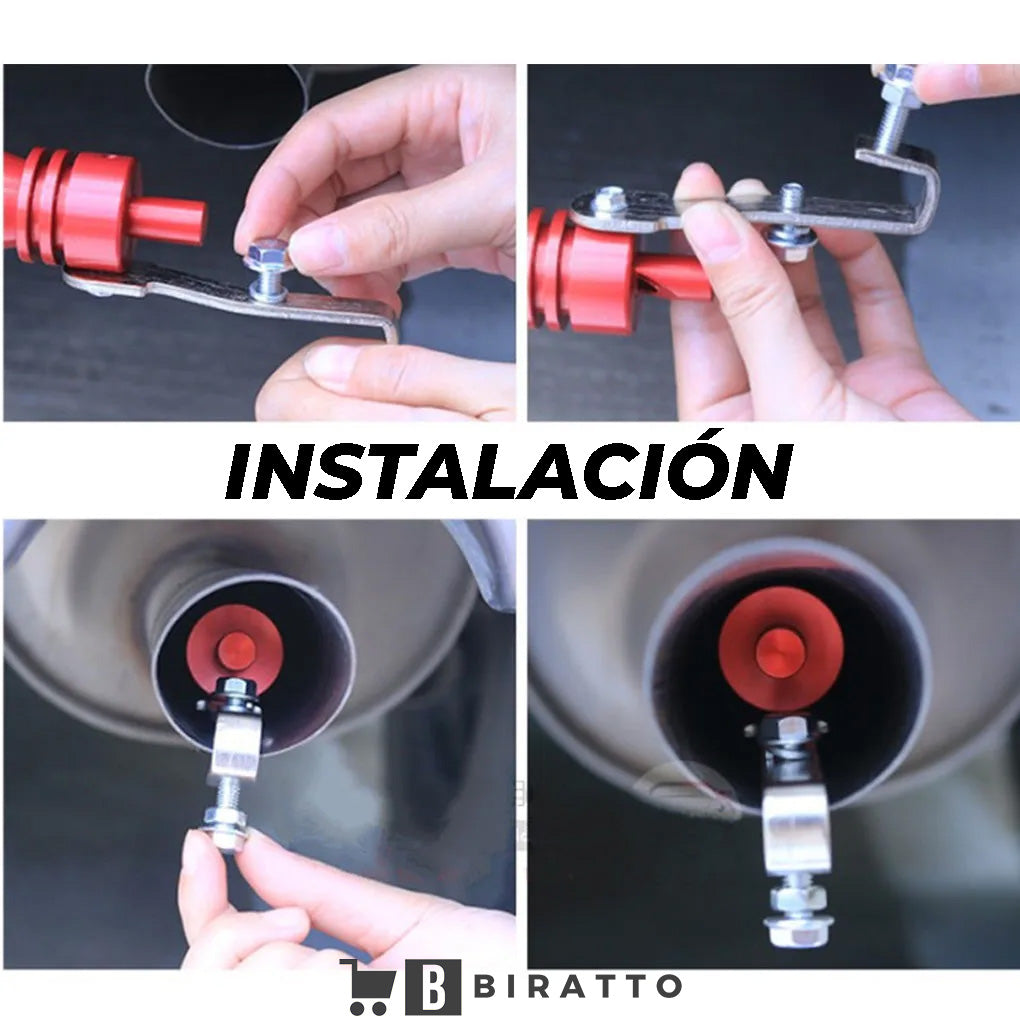 INSTALACIÓN

B BIRATTO