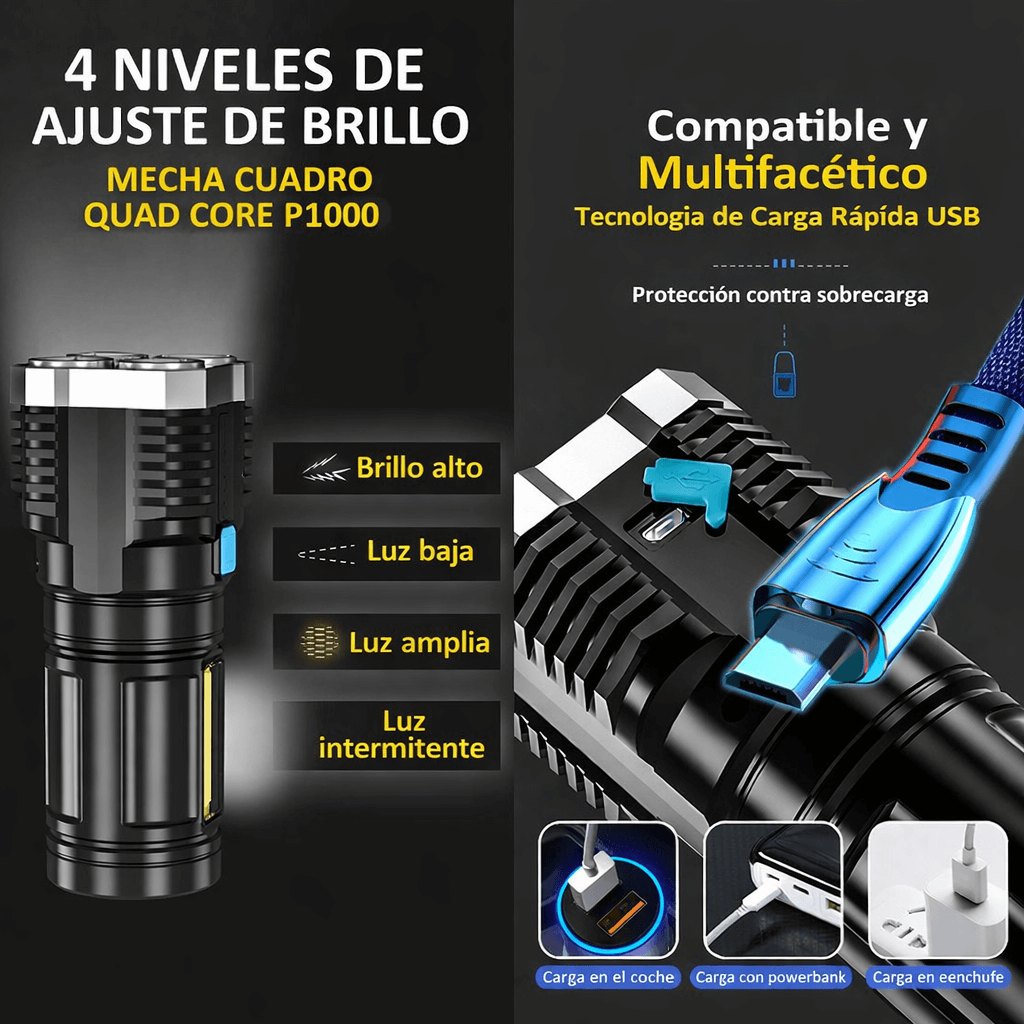 4 NIVELES DE AJUSTE DE BRILLO

MECHA CUADRO QUAD CORE P1000

Brillo alto

Luz baja

Luz amplia

Luz intermitente

Compatible y Multifacético

Tecnologia de Carga Rápida USB

Protección contra sobrecarga

Carga en el coche

Carga con powerbank

Carga en eenchufe